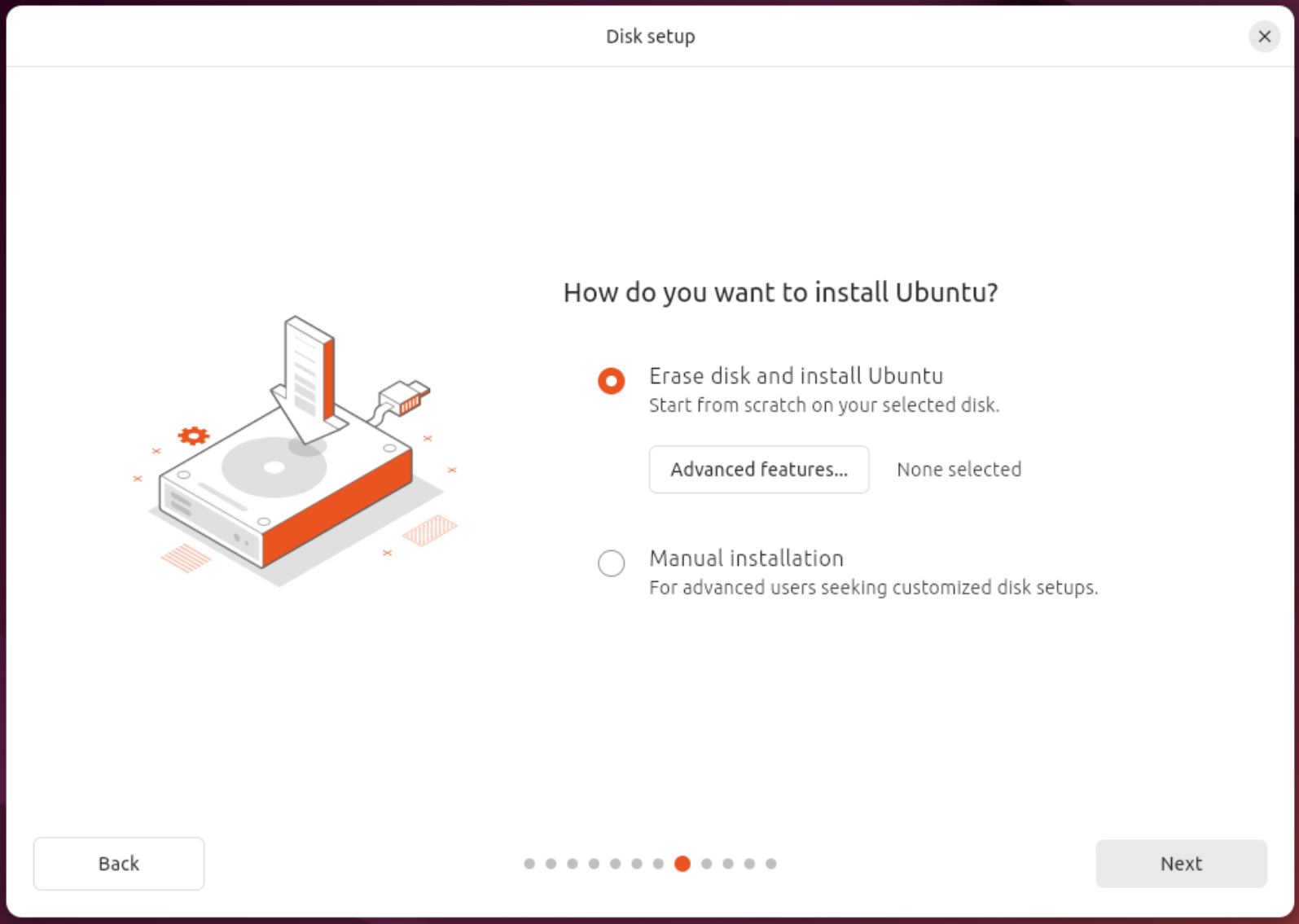 Disk setup

How do you want to install Ubuntu?

Erase disk and install Ubuntu
Start from scratch on your selected disk.

Advanced features... None selected

Manual installation
For advanced users seeking customized disk setups.

Back

Next